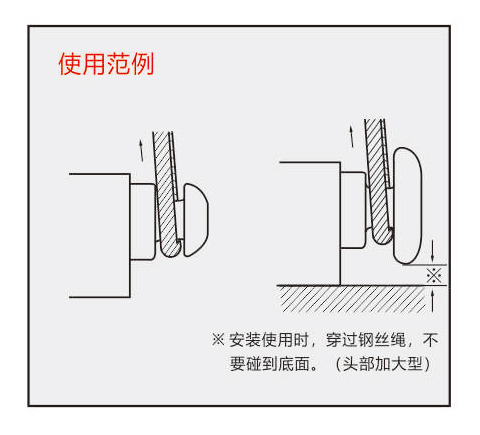 使用范例

※

※ 安装使用时，穿过钢丝绳，不要碰到底面。（头部加大型）